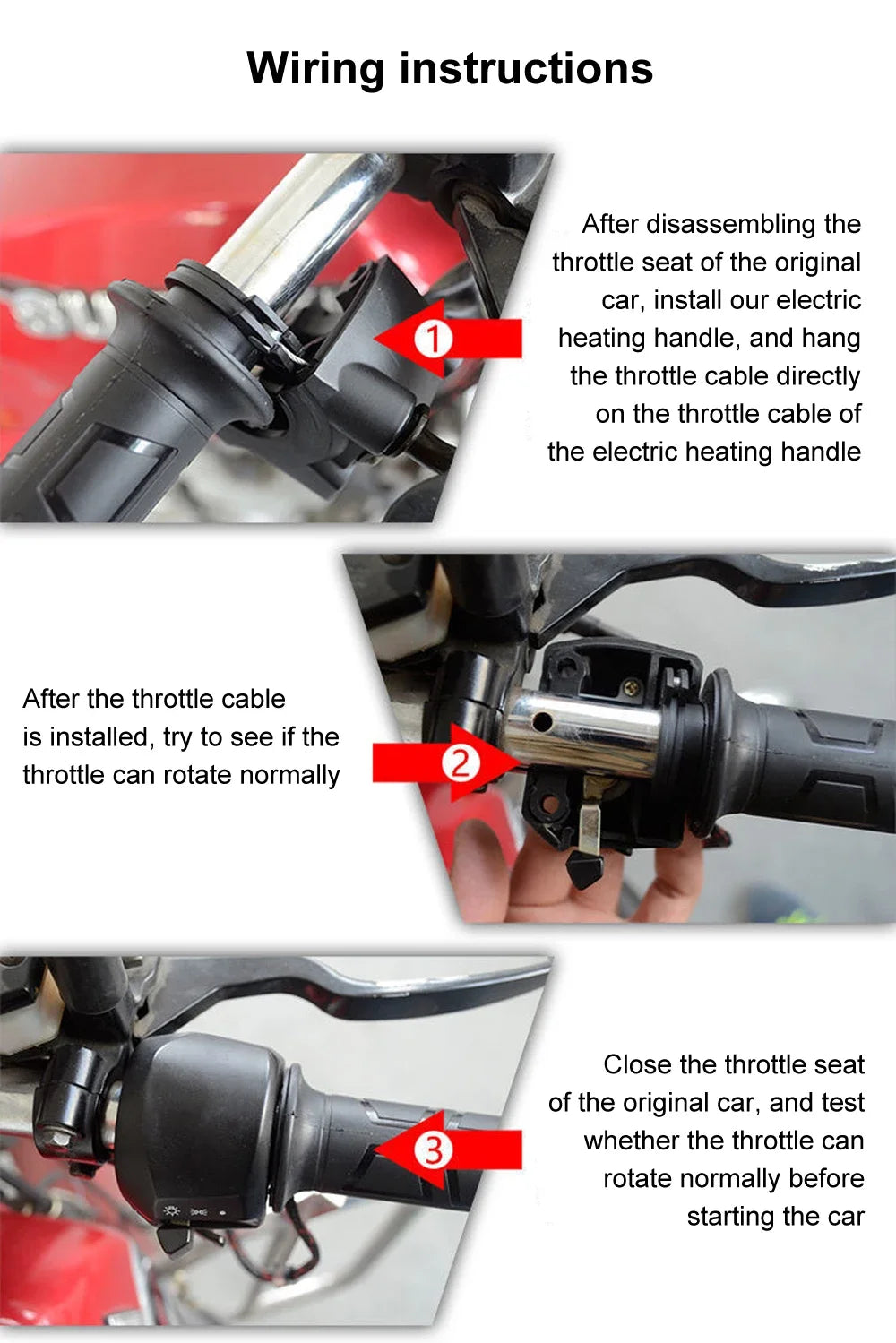 Wiring instructions

1

After disassembling the throttle seat of the original car, install our electric heating handle, and hang the throttle cable directly on the throttle cable of the electric heating handle

After the throttle cable is installed, try to see if the throttle can rotate normally

2

3

Close the throttle seat of the original car, and test whether the throttle can rotate normally before starting the car